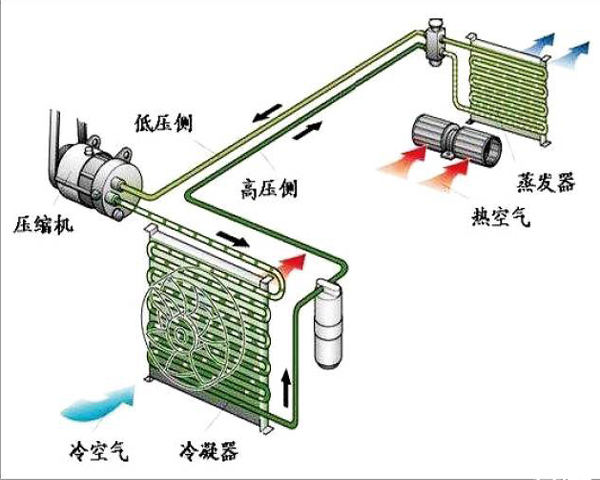 低压侧

高压侧

压缩机

蒸发器

热空气

冷空气

冷凝器